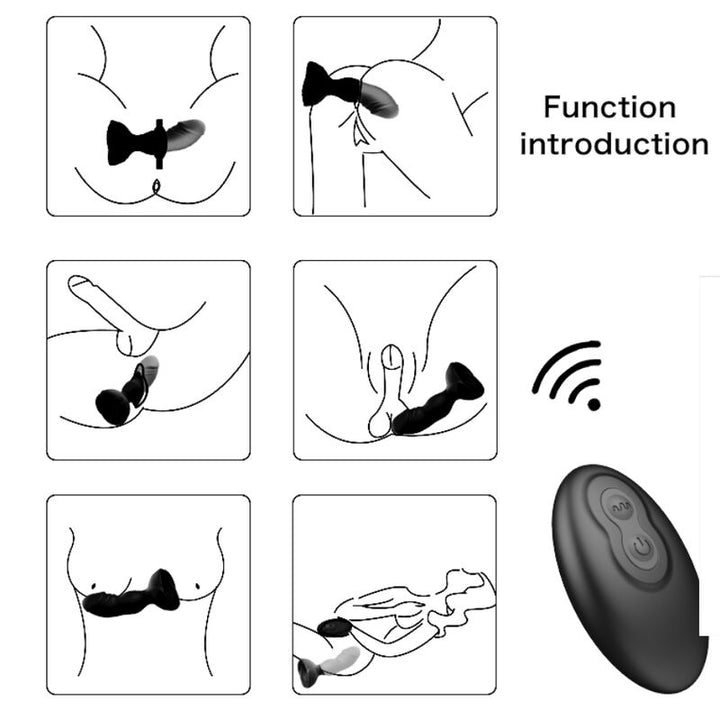 Function
introduction